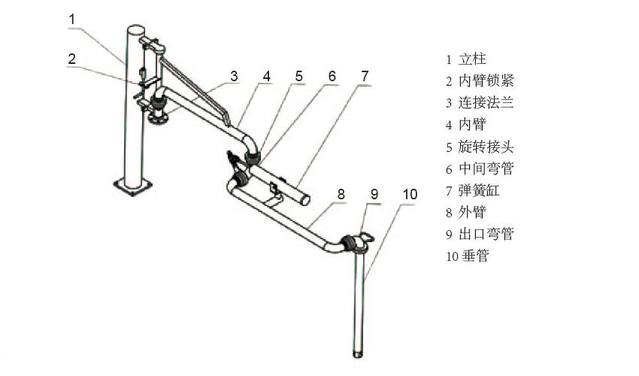 1
2
3
4
5
6
7
8
9
10

1 立柱
2 内臂锁紧
3 连接法兰
4 内臂
5 旋转接头
6 中间弯管
7 弹簧缸
8 外臂
9 出口弯管
10 垂管